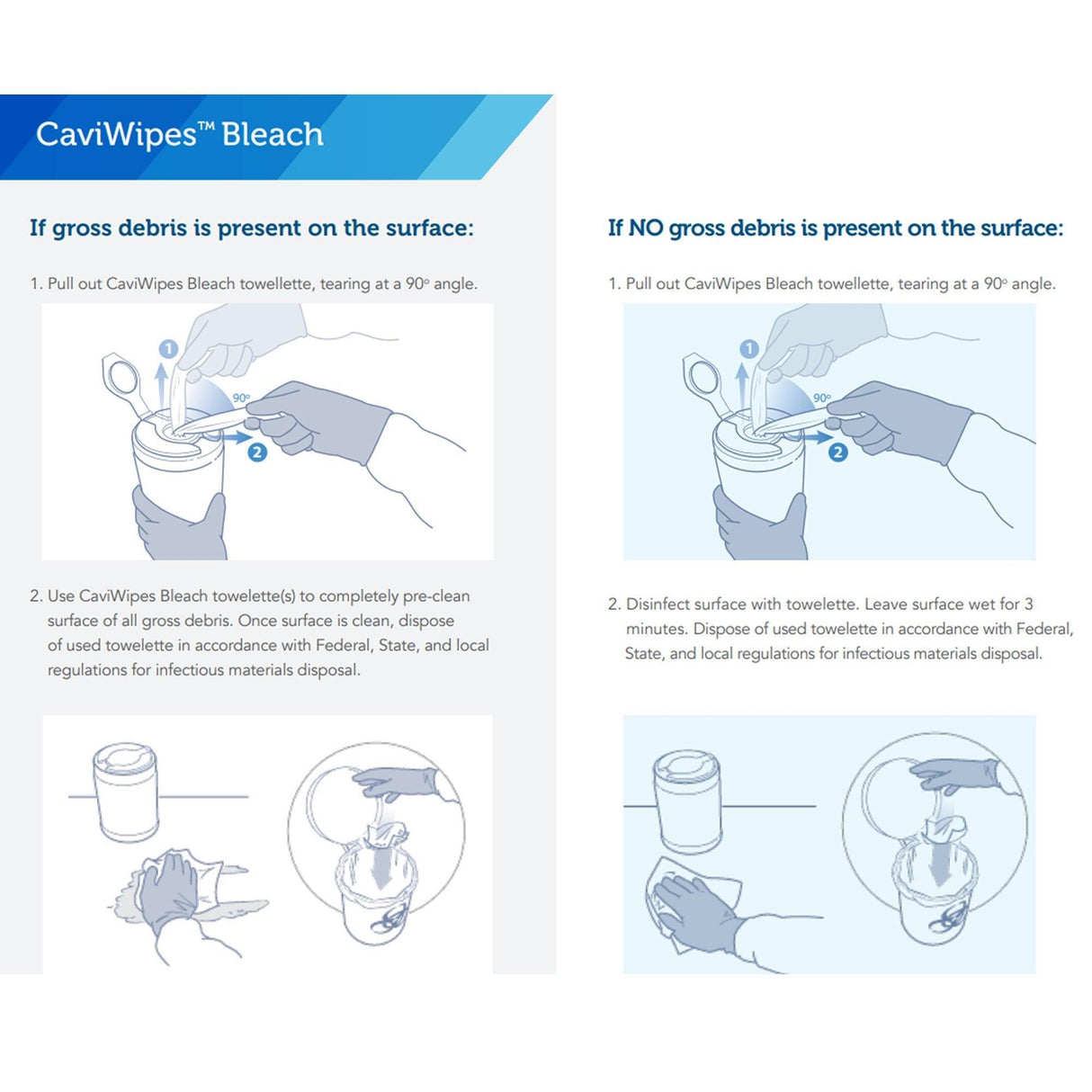 CaviWipes™ Bleach

If gross debris is present on the surface:

1. Pull out CaviWipes Bleach towellette, tearing at a 90° angle.

1

90°

2

2. Use CaviWipes Bleach towelette(s) to completely pre-clean surface of all gross debris. Once surface is clean, dispose of used towelette in accordance with Federal, State, and local regulations for infectious materials disposal.

If NO gross debris is present on the surface:

1. Pull out CaviWipes Bleach towellette, tearing at a 90° angle.

1

90°

2

2. Disinfect surface with towelette. Leave surface wet for 3 minutes. Dispose of used towelette in accordance with Federal, State, and local regulations for infectious materials disposal.